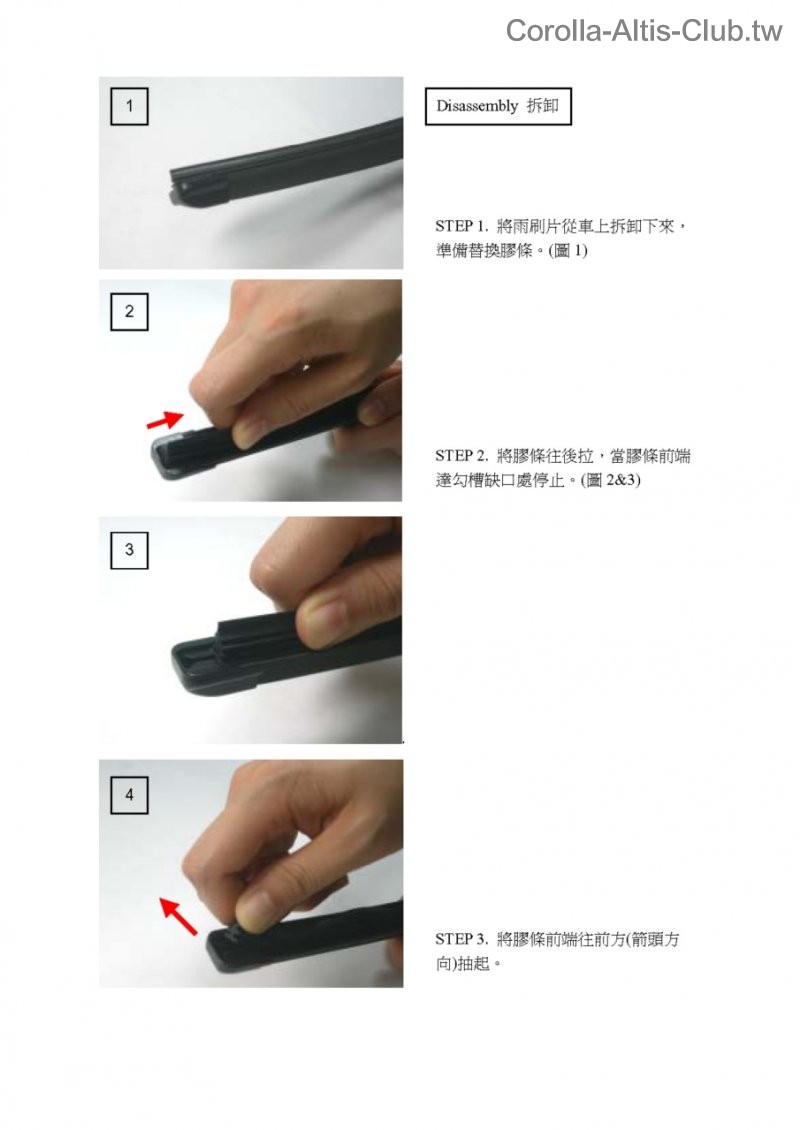 Corolla-Altis-Club.tw

1

Disassembly 拆卸

STEP 1. 將雨刷片從車上拆卸下來，準備替換膠條。(圖 1)

2

STEP 2. 將膠條往後拉，當膠條前端達勾槽缺口處停止。(圖 2&3)

3

4

STEP 3. 將膠條前端往前方(箭頭方向)抽起。