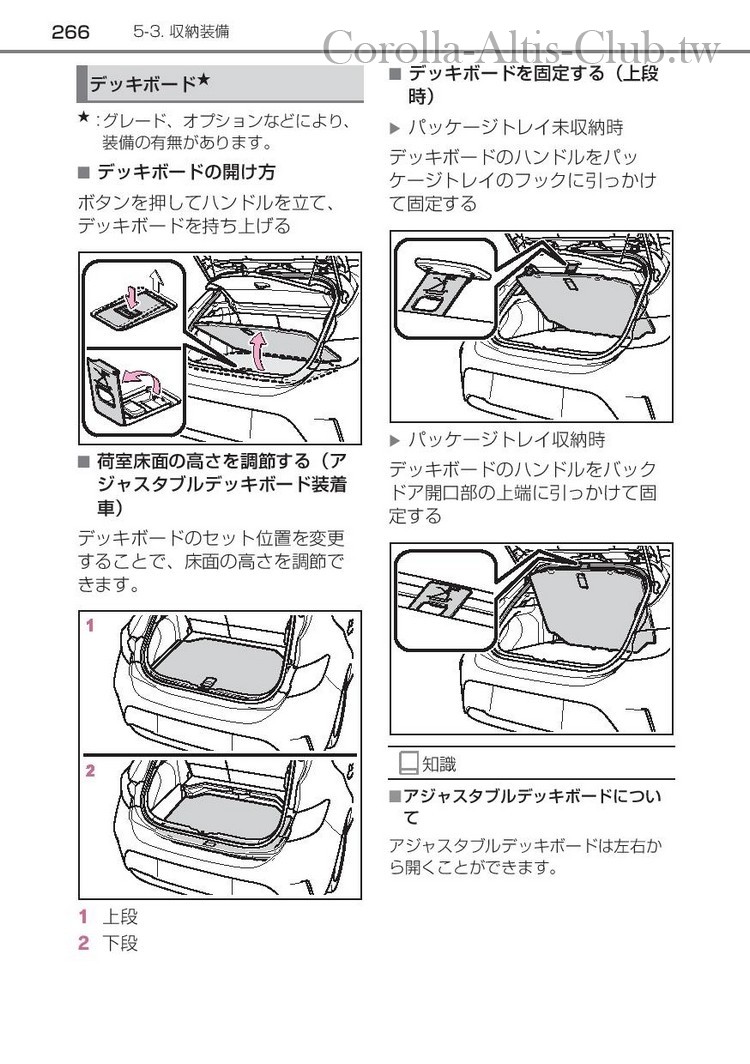 266 5-3. 収納装備

Corolla-Altis-Club.tw

デッキボード★

★:グレード、オプションなどにより、装備の有無があります。

■ デッキボードの開け方

ボタンを押してハンドルを立て、デッキボードを持ち上げる

■ 荷室床面の高さを調節する（アジャスタブルデッキボード装着車）

デッキボードのセット位置を変更することで、床面の高さを調節できます。

1

2

1 上段
2 下段

■ デッキボードを固定する（上段時）

▶ パッケージトレイ未収納時

デッキボードのハンドルをパッケージトレイのフックに引っかけて固定する

▶ パッケージトレイ収納時

デッキボードのハンドルをバックドア開口部の上端に引っかけて固定する

知識

■アジャスタブルデッキボードについて

アジャスタブルデッキボードは左右から開くことができます。